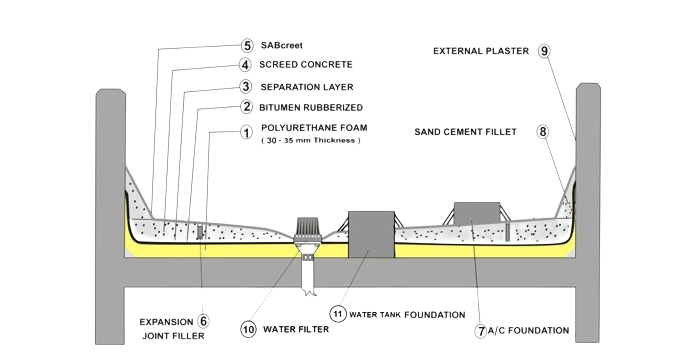 5 SABcreet
4 SCREED CONCRETE
3 SEPARATION LAYER
2 BITUMEN RUBBERIZED
1 POLYURETHANE FOAM
( 30 - 35 mm Thickness )

EXTERNAL PLASTER 9

SAND CEMENT FILLET 8

EXPANSION 6
JOINT FILLER

10 WATER FILTER

11 WATER TANK FOUNDATION

7 A/C FOUNDATION